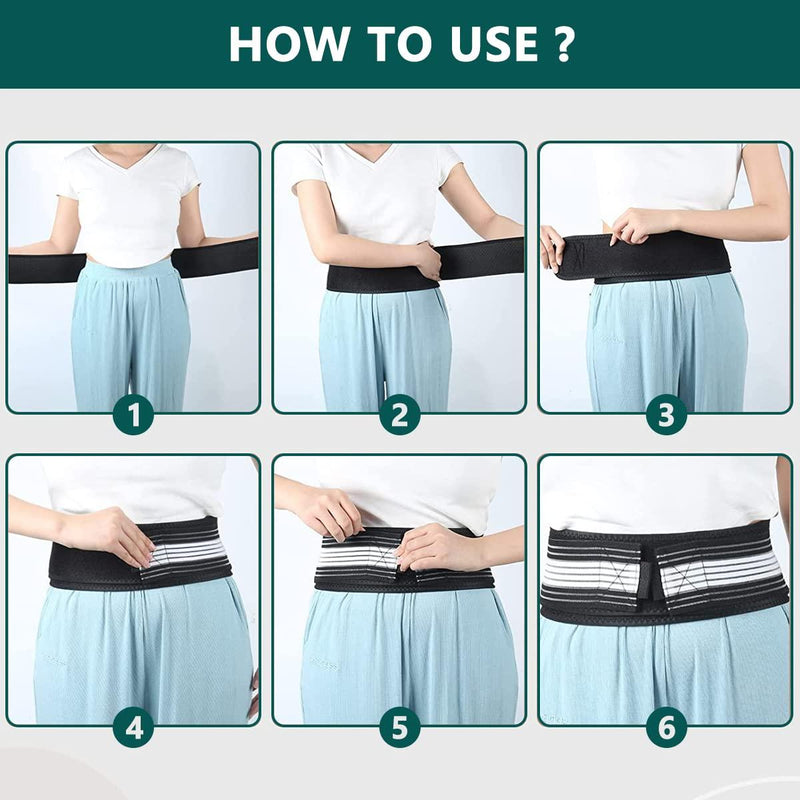 HOW TO USE ?

1

2

3

4

5

6